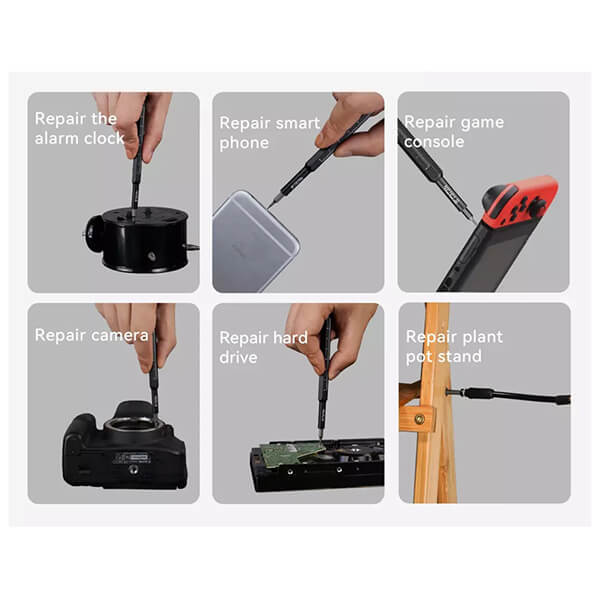 Repair the alarm clock

Repair smart phone

Repair game console

Repair camera

Repair hard drive

Repair plant pot stand