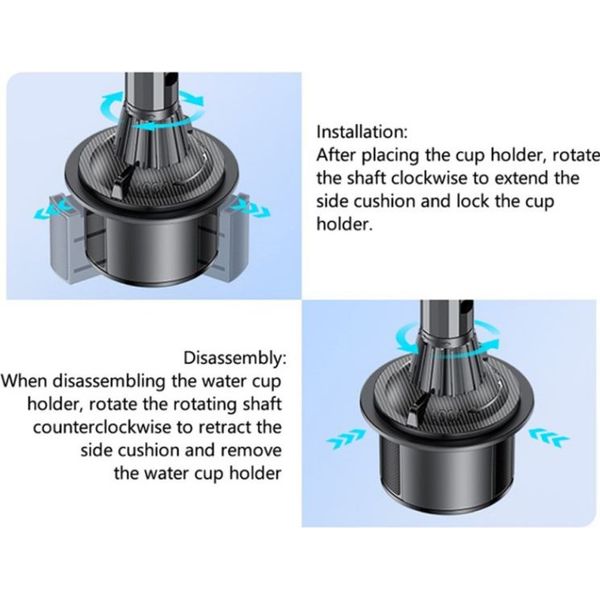 Installation:
After placing the cup holder, rotate the shaft clockwise to extend the side cushion and lock the cup holder.

Disassembly:
When disassembling the water cup holder, rotate the rotating shaft counterclockwise to retract the side cushion and remove the water cup holder