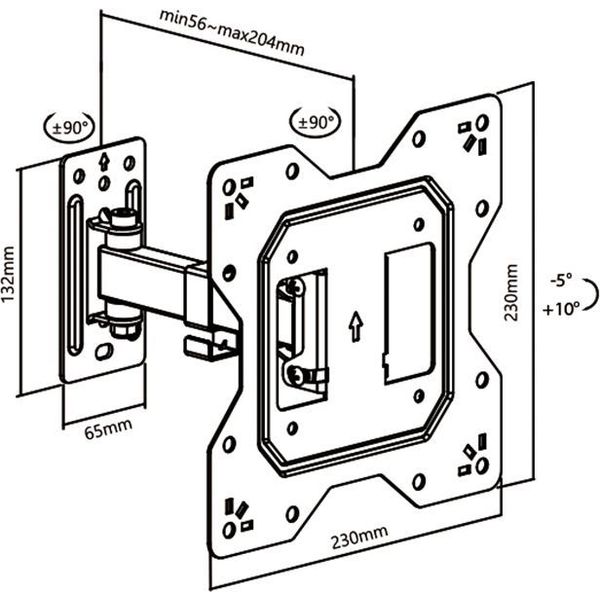 min56~max204mm

±90°

±90°

132mm

65mm

230mm

-5°
+10°

230mm