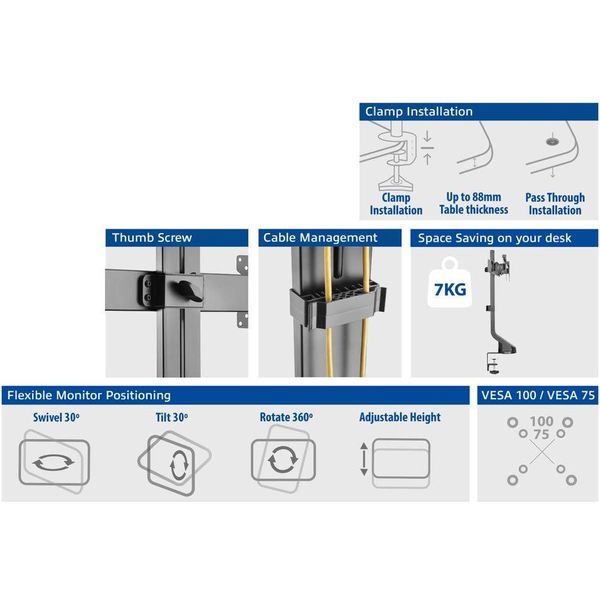 Clamp Installation

Clamp Installation

Up to 88mm Table thickness

Pass Through Installation

Thumb Screw

Cable Management

Space Saving on your desk

7KG

Flexible Monitor Positioning

Swivel 30°

Tilt 30°

Rotate 360°

Adjustable Height

VESA 100 / VESA 75

100

75