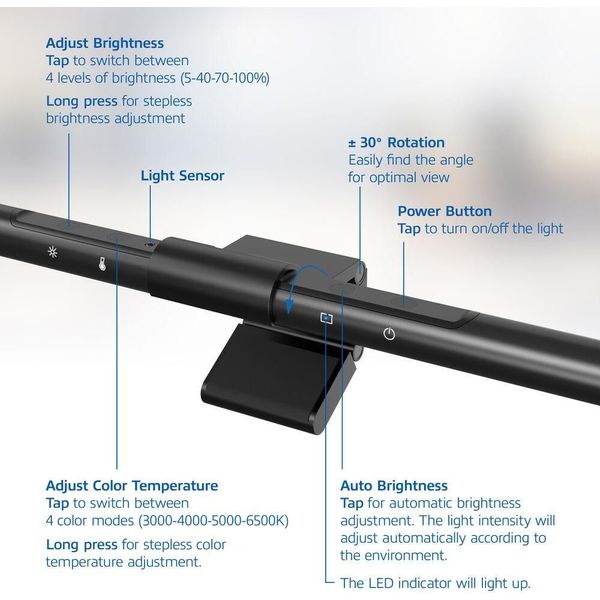 Adjust Brightness
Tap to switch between 4 levels of brightness (5-40-70-100%)

Long press for stepless brightness adjustment

Light Sensor

± 30° Rotation
Easily find the angle for optimal view

Power Button
Tap to turn on/off the light

Adjust Color Temperature
Tap to switch between 4 color modes (3000-4000-5000-6500K)

Long press for stepless color temperature adjustment.

Auto Brightness
Tap for automatic brightness adjustment. The light intensity will adjust automatically according to the environment.

The LED indicator will light up.