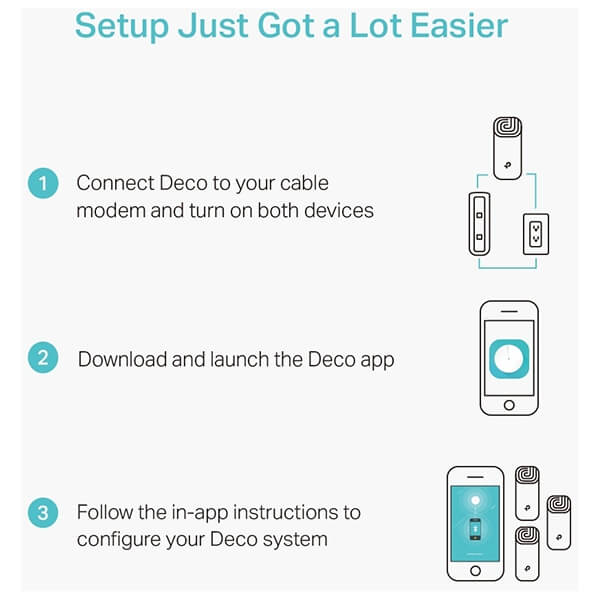 Setup Just Got a Lot Easier

1 Connect Deco to your cable modem and turn on both devices

2 Download and launch the Deco app

3 Follow the in-app instructions to configure your Deco system