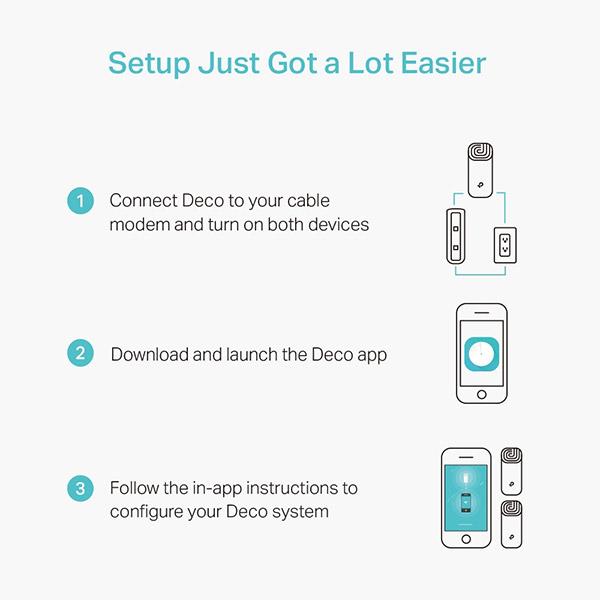 Setup Just Got a Lot Easier

1 Connect Deco to your cable modem and turn on both devices

2 Download and launch the Deco app

3 Follow the in-app instructions to configure your Deco system