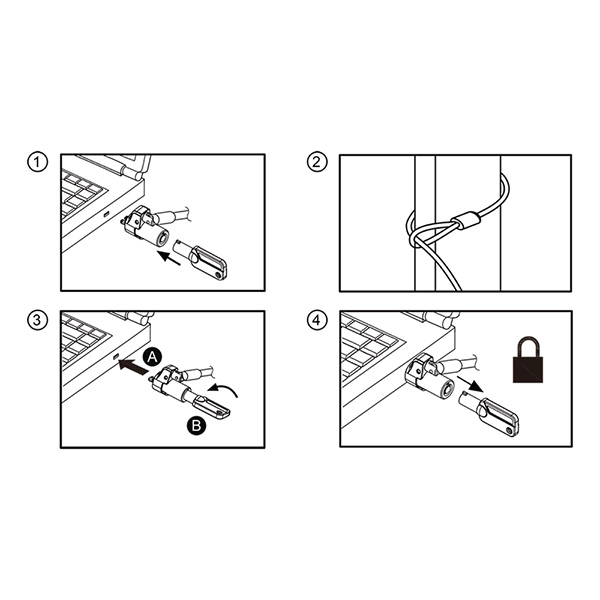 1
2
3
A
B
4