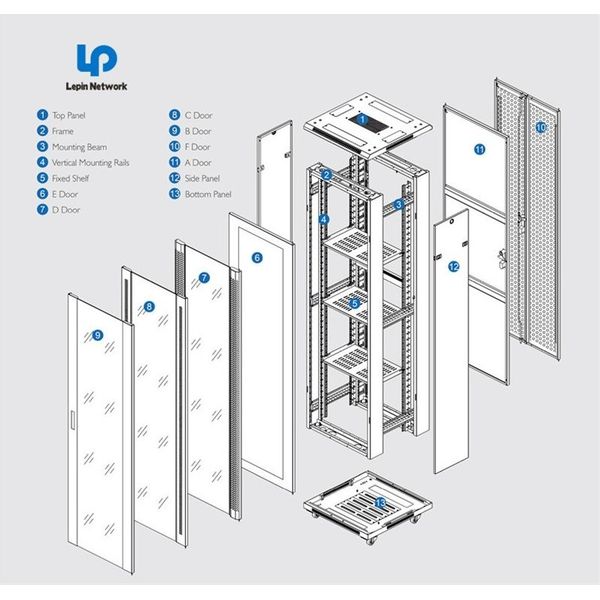 LP
Lepin Network

1 Top Panel
2 Frame
3 Mounting Beam
4 Vertical Mounting Rails
5 Fixed Shelf
6 E Door
7 D Door

8 C Door
9 B Door
10 F Door
11 A Door
12 Side Panel
13 Bottom Panel

1
2
3
4
5
6
7
8
9
10
11
12
13