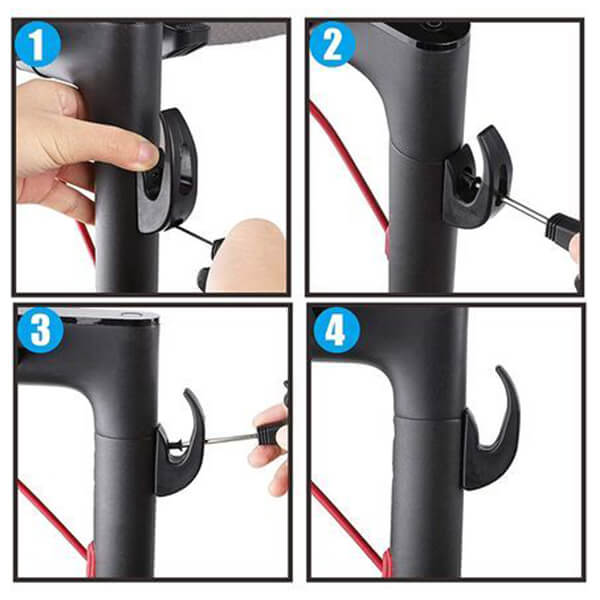 1

2

3

4