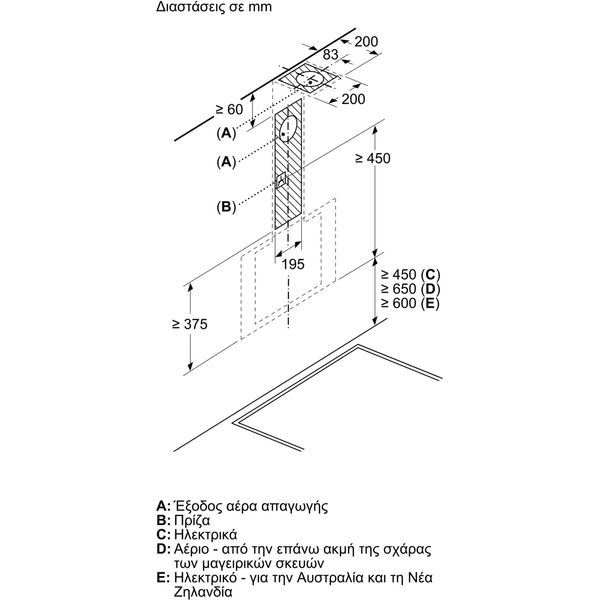 Διαστάσεις σε mm

200
83
200
≥ 60
(A)
(A)
(B)
≥ 450
195
≥ 450 (C)
≥ 650 (D)
≥ 600 (E)
≥ 375

A: Έξοδος αέρα απαγωγής
B: Πρίζα
C: Ηλεκτρικά
D: Αέριο - από την επάνω ακμή της σχάρας των μαγειρικών σκευών
E: Ηλεκτρικό - για την Αυστραλία και τη Νέα Ζηλανδία