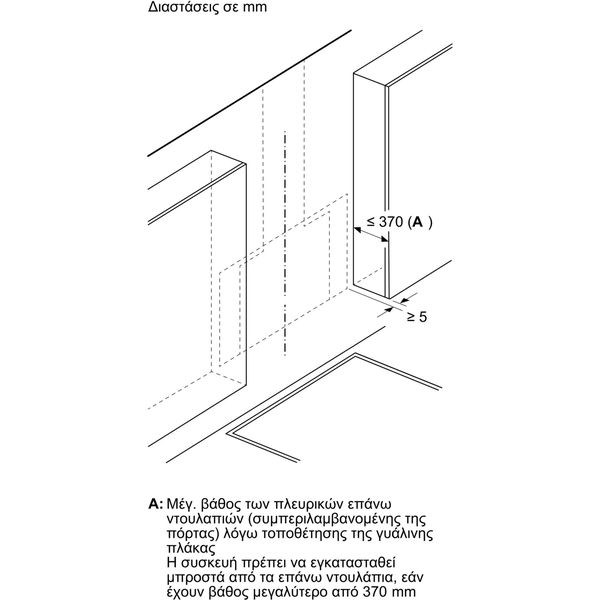 Διαστάσεις σε mm

≤ 370 (A )

≥ 5

A: Μέγ. βάθος των πλευρικών επάνω ντουλαπιών (συμπεριλαμβανομένης της πόρτας) λόγω τοποθέτησης της γυάλινης πλάκας
Η συσκευή πρέπει να εγκατασταθεί μπροστά από τα επάνω ντουλάπια, εάν έχουν βάθος μεγαλύτερο από 370 mm