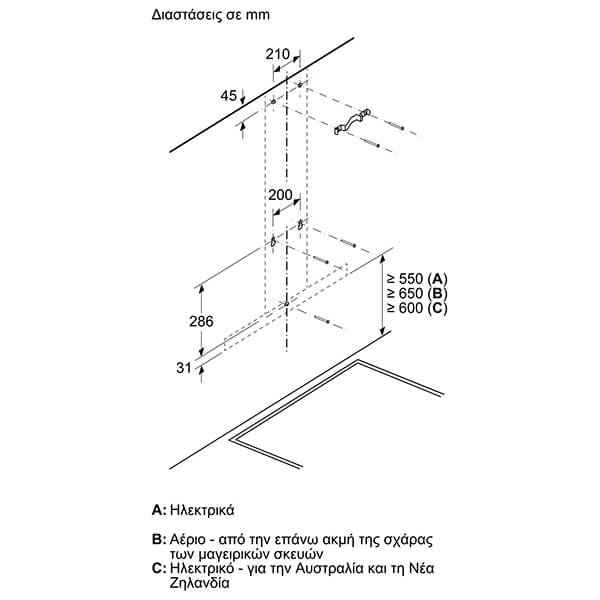 Διαστάσεις σε mm

210

45

200

≥ 550 (A)
≥ 650 (B)
≥ 600 (C)

286

31

A: Ηλεκτρικά

B: Αέριο - από την επάνω ακμή της σχάρας των μαγειρικών σκευών
C: Ηλεκτρικό - για την Αυστραλία και τη Νέα Ζηλανδία