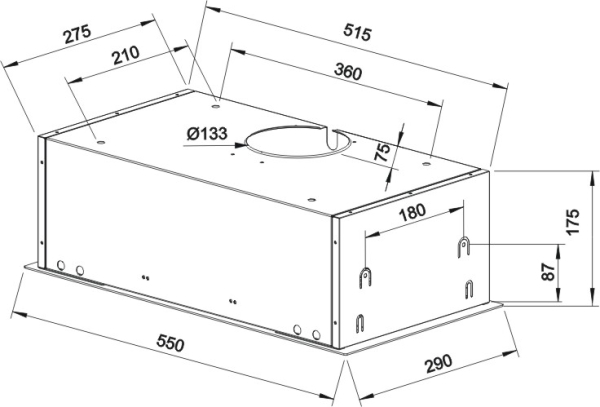 275
210
515
360
Ø133
75
180
175
87
550
290