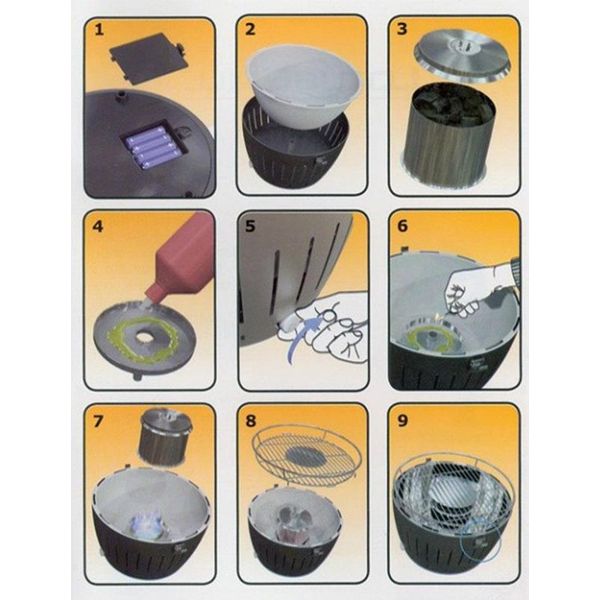 1

2

3

4

5

6

7

8

9