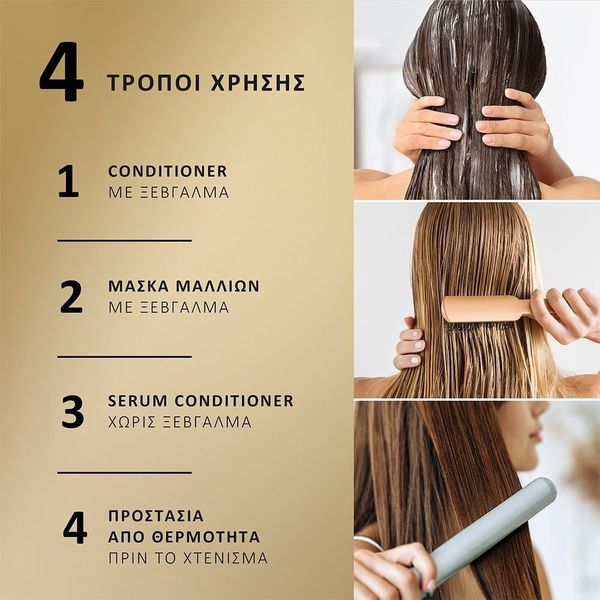 4 ΤΡΟΠΟΙ ΧΡΗΣΗΣ

1 CONDITIONER
ΜΕ ΞΕΒΓΑΛΜΑ

2 ΜΑΣΚΑ ΜΑΛΛΙΩΝ
ΜΕ ΞΕΒΓΑΛΜΑ

3 SERUM CONDITIONER
ΧΩΡΙΣ ΞΕΒΓΑΛΜΑ

4 ΠΡΟΣΤΑΣΙΑ
ΑΠΟ ΘΕΡΜΟΤΗΤΑ
ΠΡΙΝ ΤΟ ΧΤΕΝΙΣΜΑ