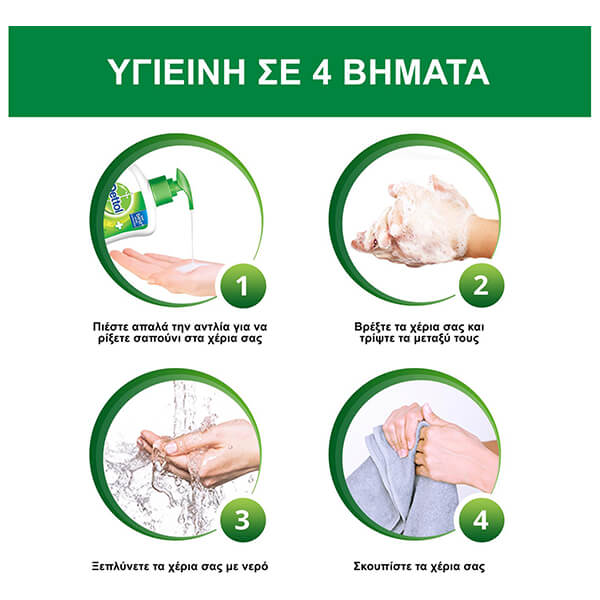 ΥΓΙΕΙΝΗ ΣΕ 4 ΒΗΜΑΤΑ

Dettol

1

Πιέστε απαλά την αντλία για να ρίξετε σαπούνι στα χέρια σας

2

Βρέξτε τα χέρια σας και τρίψτε τα μεταξύ τους

3

Ξεπλύνετε τα χέρια σας με νερό

4

Σκουπίστε τα χέρια σας